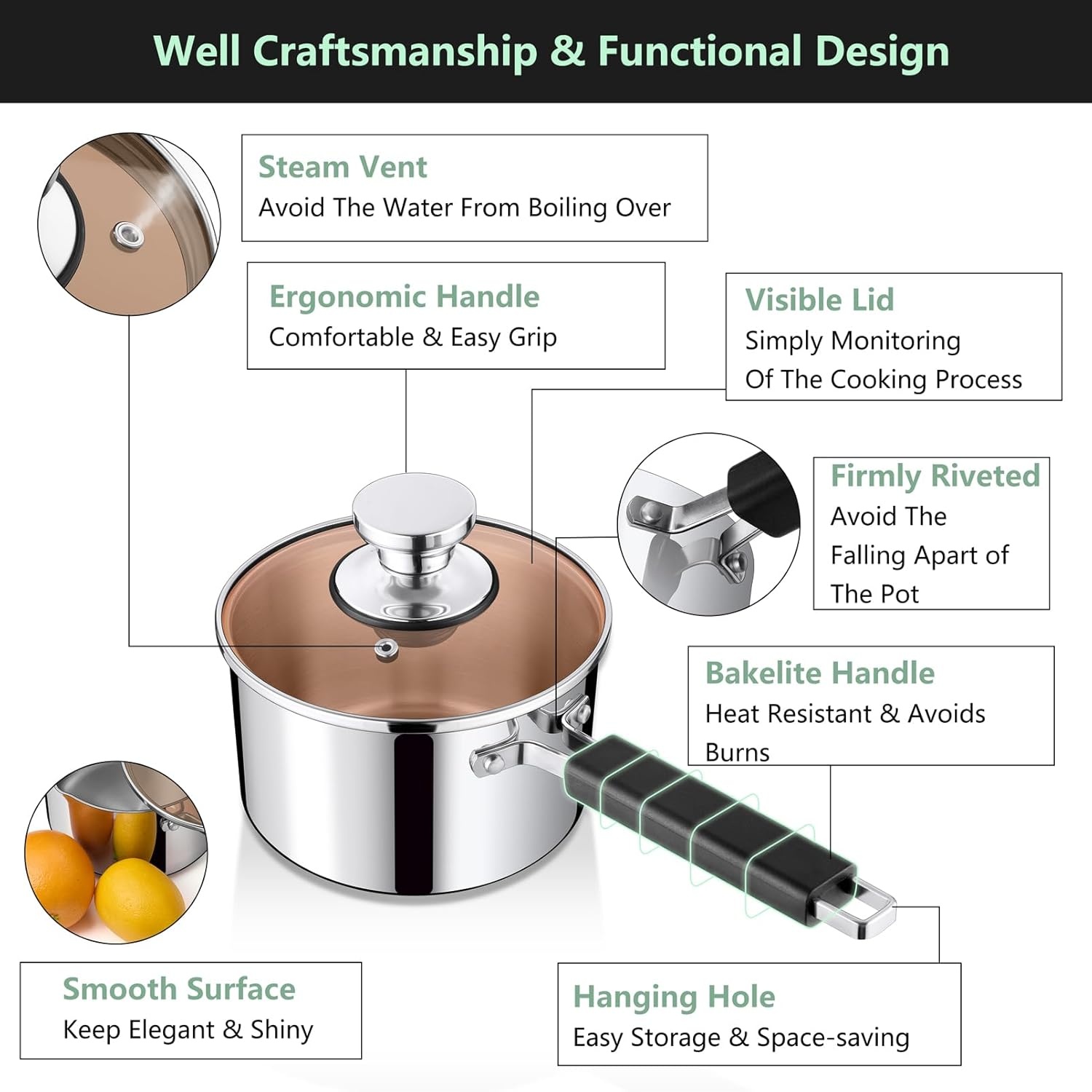 Well Craftsmanship & Functional Design

Steam Vent
Avoid The Water From Boiling Over

Ergonomic Handle
Comfortable & Easy Grip

Visible Lid
Simply Monitoring
Of The Cooking Process

Firmly Riveted
Avoid The
Falling Apart of
The Pot

Bakelite Handle
Heat Resistant & Avoids
Burns

Smooth Surface
Keep Elegant & Shiny

Hanging Hole
Easy Storage & Space-saving